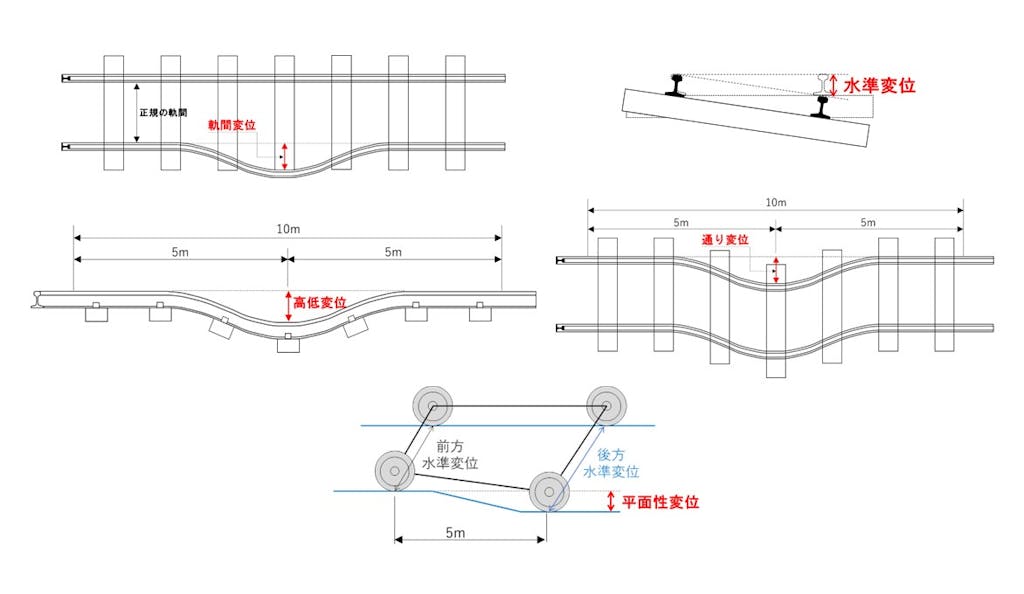 正規の軌間

軌間変位

水準変位

10m
5m
5m
高低変位

10m
5m
5m
通り変位

前方
水準変位

後方
水準変位

平面性変位

5m